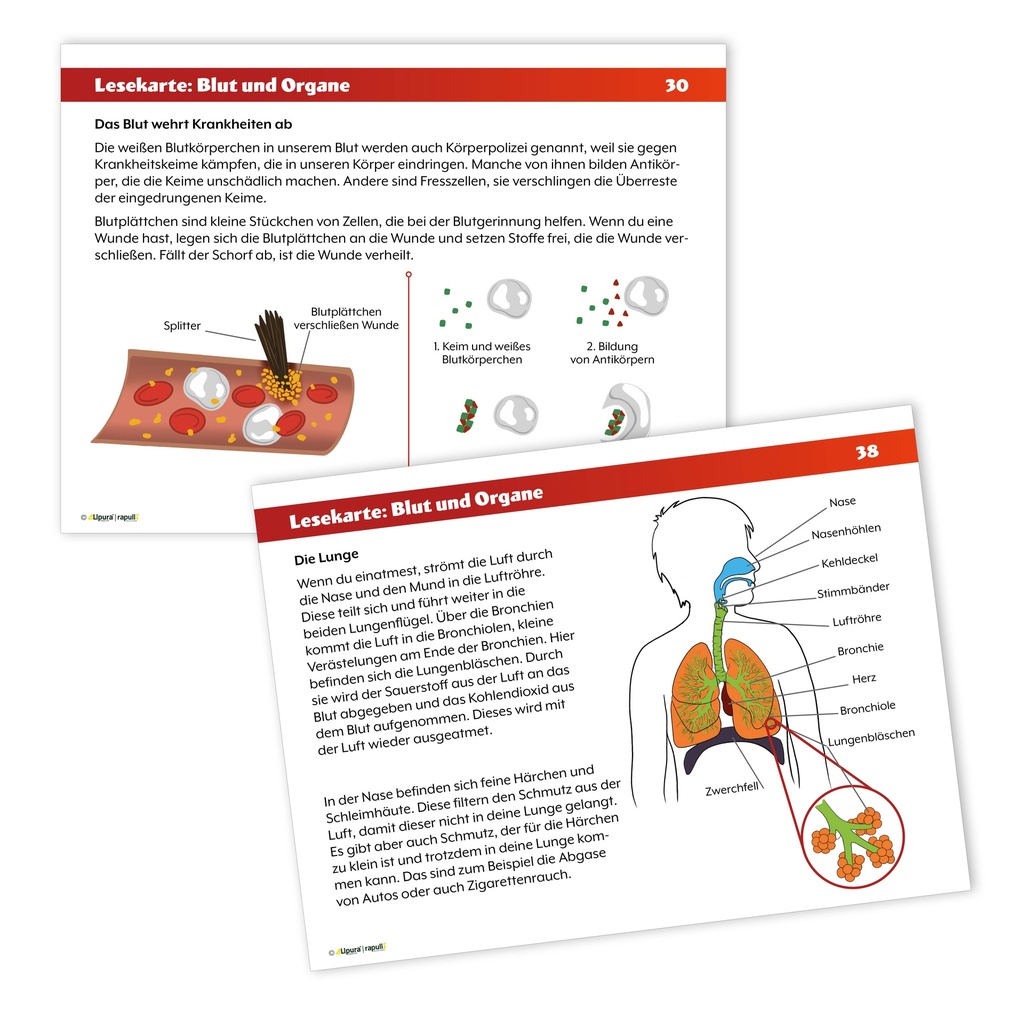 Lesekarte: Blut und Organe 30

Das Blut wehrt Krankheiten ab

Die weißen Blutkörperchen in unserem Blut werden auch Körperpolizei genannt, weil sie gegen Krankheitskeime kämpfen, die in unseren Körper eindringen. Manche von ihnen bilden Antikörper, die die Keime unschädlich machen. Andere sind Fresszellen, sie verschlingen die Überreste der eingedrungenen Keime.

Blutplättchen sind kleine Stückchen von Zellen, die bei der Blutgerinnung helfen. Wenn du eine Wunde hast, legen sich die Blutplättchen an die Wunde und setzen Stoffe frei, die die Wunde verschließen. Fällt der Schorf ab, ist die Wunde verheilt.

Splitter

Blutplättchen verschließen Wunde

1. Keim und weißes Blutkörperchen

2. Bildung von Antikörpern

© Lipura | rapull

Lesekarte: Blut und Organe 38

Die Lunge

Wenn du einatmest, strömt die Luft durch die Nase und den Mund in die Luftröhre. Diese teilt sich und führt weiter in die beiden Lungenflügel. Über die Bronchien kommt die Luft in die Bronchiolen, kleine Verästelungen am Ende der Bronchien. Hier befinden sich die Lungenbläschen. Durch sie wird der Sauerstoff aus der Luft an das Blut abgegeben und das Kohlendioxid aus dem Blut aufgenommen. Dieses wird mit der Luft wieder ausgeatmet.

In der Nase befinden sich feine Härchen und Schleimhäute. Diese filtern den Schmutz aus der Luft, damit dieser nicht in deine Lunge gelangt. Es gibt aber auch Schmutz, der für die Härchen zu klein ist und trotzdem in deine Lunge kommen kann. Das sind zum Beispiel die Abgase von Autos oder auch Zigarettenrauch.

Nase
Nasenhöhlen
Kehldeckel
Stimmbänder
Luftröhre
Bronchie
Herz
Bronchiole
Lungenbläschen
Zwerchfell

© Lipura | rapull